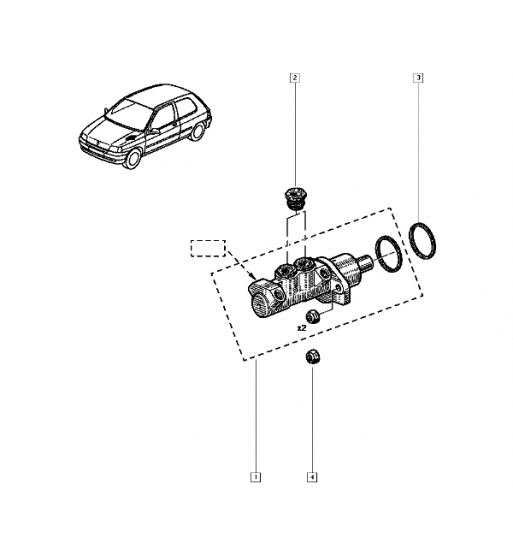 2
3
x2
1
4